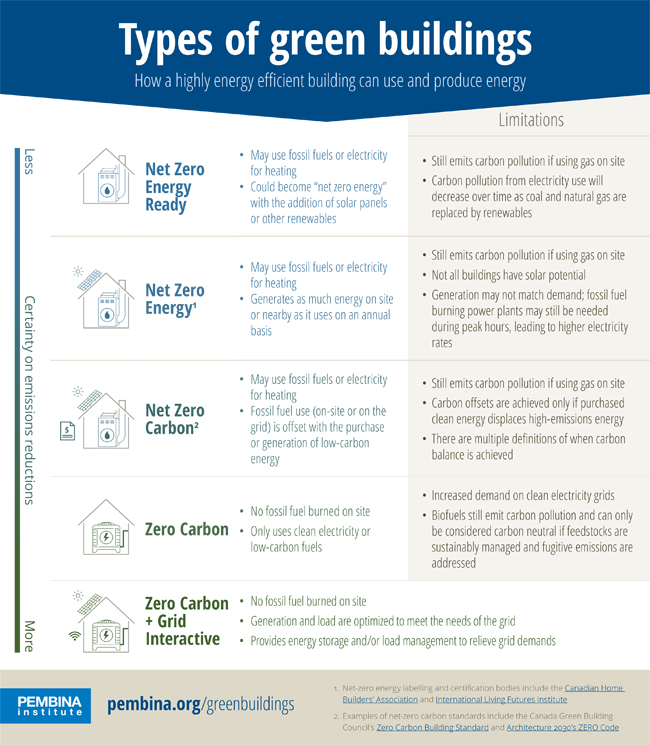 Types of green buildings

How a highly energy efficient building can use and produce energy

Limitations

Less

Certainty on emissions reductions

More

Net Zero Energy Ready

• May use fossil fuels or electricity for heating
• Could become "net zero energy" with the addition of solar panels or other renewables

• Still emits carbon pollution if using gas on site
• Carbon pollution from electricity use will decrease over time as coal and natural gas are replaced by renewables

Net Zero Energy¹

• May use fossil fuels or electricity for heating
• Generates as much energy on site or nearby as it uses on an annual basis

• Still emits carbon pollution if using gas on site
• Not all buildings have solar potential
• Generation may not match demand; fossil fuel burning power plants may still be needed during peak hours, leading to higher electricity rates

Net Zero Carbon²

• May use fossil fuels or electricity for heating
• Fossil fuel use (on-site or on the grid) is offset with the purchase or generation of low-carbon energy

• Still emits carbon pollution if using gas on site
• Carbon offsets are achieved only if purchased clean energy displaces high-emissions energy
• There are multiple definitions of when carbon balance is achieved

Zero Carbon

• No fossil fuel burned on site
• Only uses clean electricity or low-carbon fuels

• Increased demand on clean electricity grids
• Biofuels still emit carbon pollution and can only be considered carbon neutral if feedstocks are sustainably managed and fugitive emissions are addressed

Zero Carbon + Grid Interactive

• No fossil fuel burned on site
• Generation and load are optimized to meet the needs of the grid
• Provides energy storage and/or load management to relieve grid demands

PEMBINA institute

pembina.org/greenbuildings

1. Net-zero energy labelling and certification bodies include the Canadian Home Builders' Association and International Living Futures Institute

2. Examples of net-zero carbon standards include the Canada Green Building Council's Zero Carbon Building Standard and Architecture 2030's ZERO Code