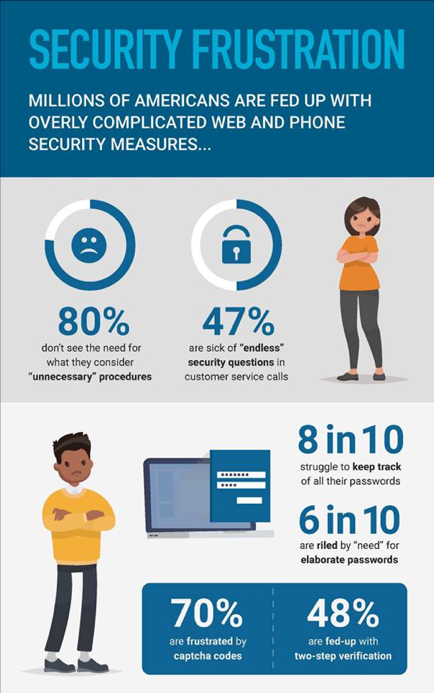 SECURITY FRUSTRATION

MILLIONS OF AMERICANS ARE FED UP WITH OVERLY COMPLICATED WEB AND PHONE SECURITY MEASURES...

80%
don't see the need for what they consider "unnecessary" procedures

47%
are sick of "endless" security questions in customer service calls

8 in 10
struggle to keep track of all their passwords

6 in 10
are riled by "need" for elaborate passwords

70%
are frustrated by captcha codes

48%
are fed-up with two-step verification